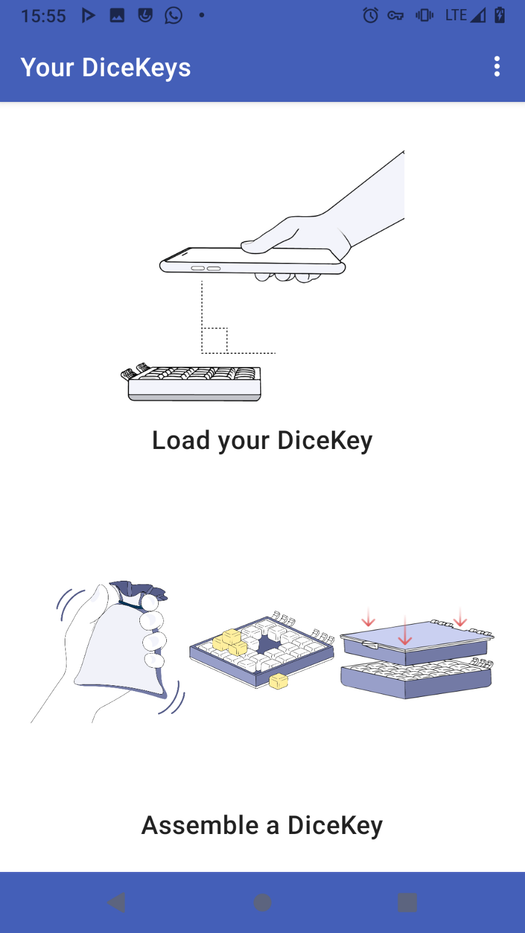 15:55

LTE

Your DiceKeys

Load your DiceKey

Assemble a DiceKey