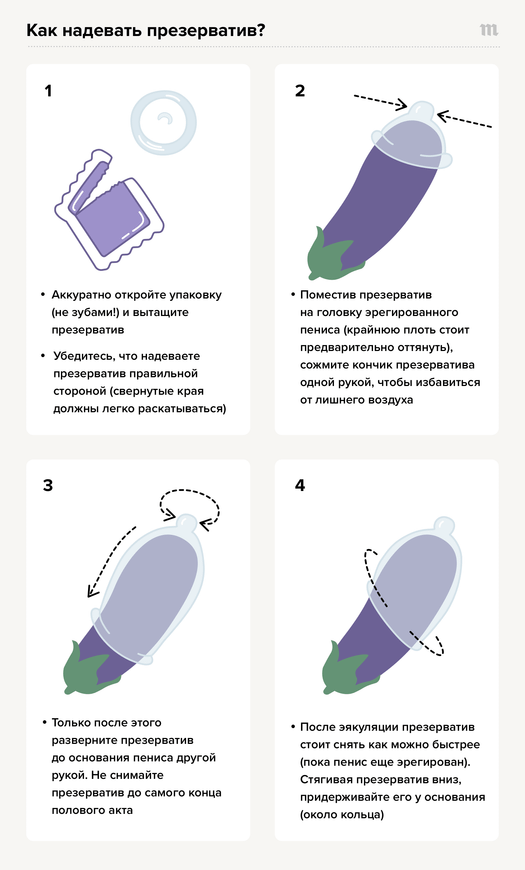 Как надевать презерватив?

m

1

• Аккуратно откройте упаковку (не зубами!) и вытащите презерватив

• Убедитесь, что надеваете презерватив правильной стороной (свернутые края должны легко раскатываться)

2

• Поместив презерватив на головку эрегированного пениса (крайнюю плоть стоит предварительно оттянуть), сожмите кончик презерватива одной рукой, чтобы избавиться от лишнего воздуха

3

• Только после этого разверните презерватив до основания пениса другой рукой. Не снимайте презерватив до самого конца полового акта

4

• После эякуляции презерватив стоит снять как можно быстрее (пока пенис еще эрегирован). Стягивая презерватив вниз, придерживайте его у основания (около кольца)